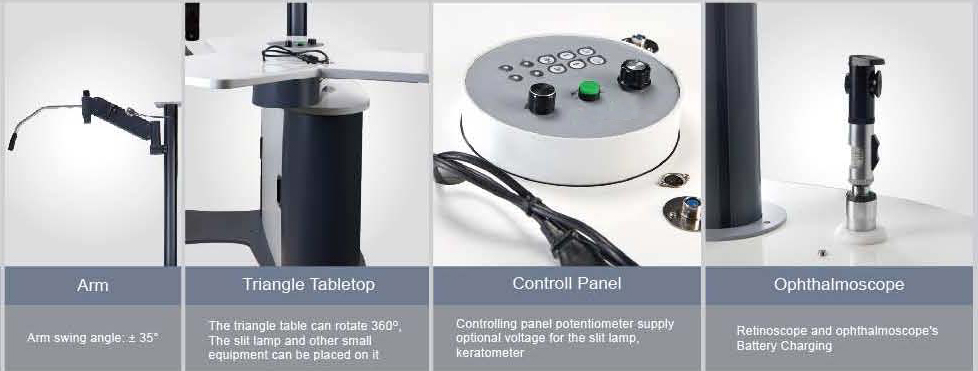 Arm

Arm swing angle: ± 35°

Triangle Tabletop

The triangle table can rotate 360º, The slit lamp and other small equipment can be placed on it

Controll Panel

Controlling panel potentiometer supply optional voltage for the slit lamp, keratometer

Ophthalmoscope

Retinoscope and ophthalmoscope's Battery Charging